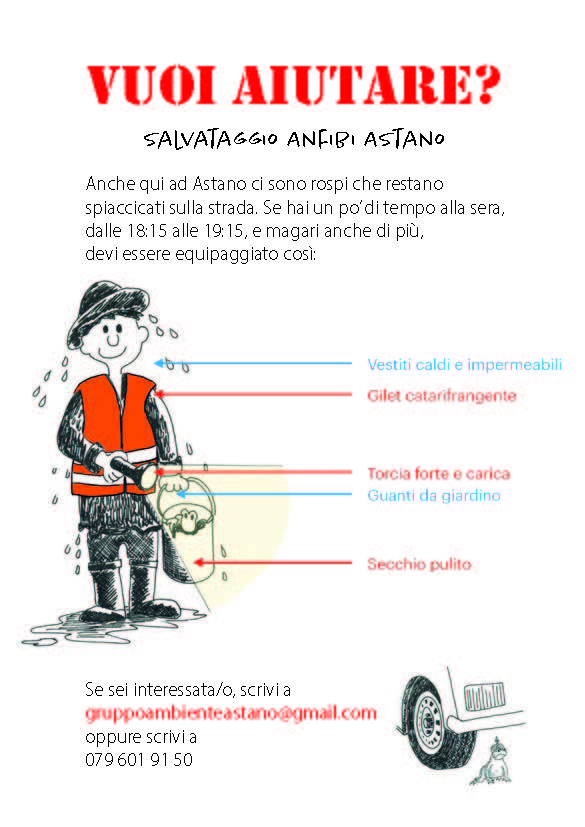 VUOI AIUTARE?

SALVATAGGIO ANFIBI ASTANO

Anche qui ad Astano ci sono rospi che restano spiaccicati sulla strada. Se hai un po'di tempo alla sera, dalle 18:15 alle 19:15, e magari anche di più, devi essere equipaggiato così:

Vestiti caldi e impermeabili
Gilet catarifrangente
Torcia forte e carica
Guanti da giardino
Secchio pulito

Se sei interessata/o, scrivi a
gruppoambienteastano@gmail.com
oppure scrivi a
079 601 91 50